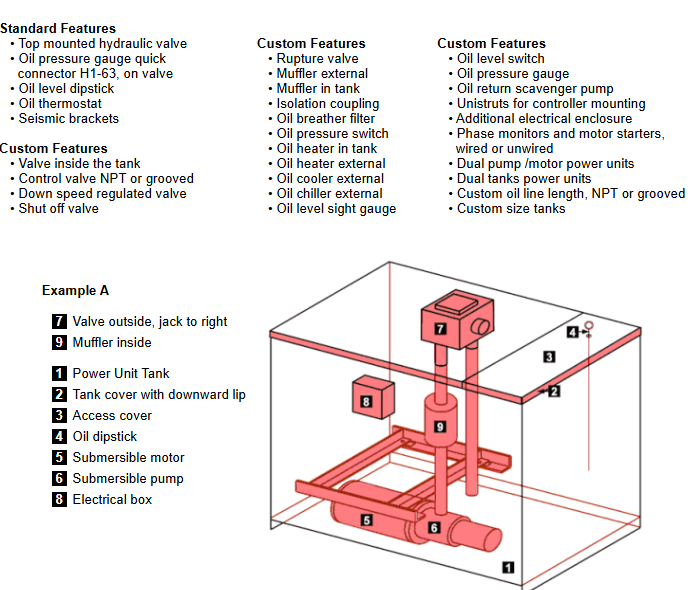 Standard Features
• Top mounted hydraulic valve
• Oil pressure gauge quick connector H1-63, on valve
• Oil level dipstick
• Oil thermostat
• Seismic brackets

Custom Features
• Valve inside the tank
• Control valve NPT or grooved
• Down speed regulated valve
• Shut off valve

Custom Features
• Rupture valve
• Muffler external
• Muffler in tank
• Isolation coupling
• Oil breather filter
• Oil pressure switch
• Oil heater in tank
• Oil heater external
• Oil cooler external
• Oil chiller external
• Oil level sight gauge

Custom Features
• Oil level switch
• Oil pressure gauge
• Oil return scavenger pump
• Unistruts for controller mounting
• Additional electrical enclosure
• Phase monitors and motor starters, wired or unwired
• Dual pump /motor power units
• Dual tanks power units
• Custom oil line length, NPT or grooved
• Custom size tanks

Example A

7 Valve outside, jack to right
9 Muffler inside

1 Power Unit Tank
2 Tank cover with downward lip
3 Access cover
4 Oil dipstick
5 Submersible motor
6 Submersible pump
8 Electrical box

7
4
3
2
8
9
5
6
1